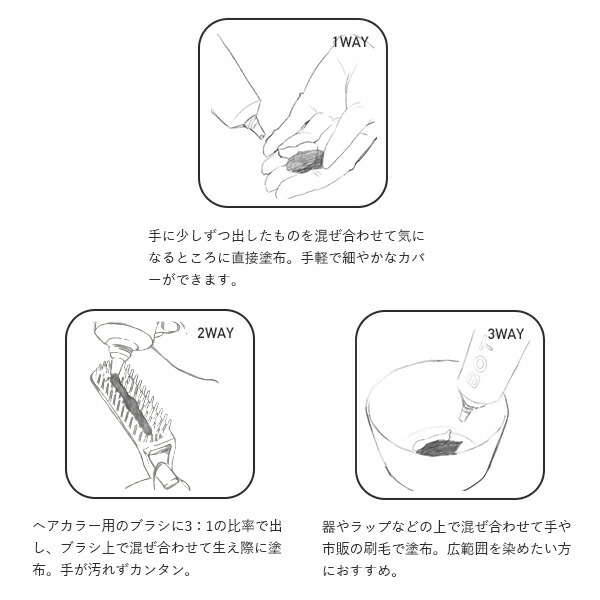 1WAY

手に少しずつ出したものを混ぜ合わせて気になるところに直接塗布。手軽で細やかなカバーができます。

2WAY

ヘアカラー用のブラシに3：1の比率で出し、ブラシ上で混ぜ合わせて生え際に塗布。手が汚れずカンタン。

3WAY

BOT

器やラップなどの上で混ぜ合わせて手や市販の刷毛で塗布。広範囲を染めたい方におすすめ。