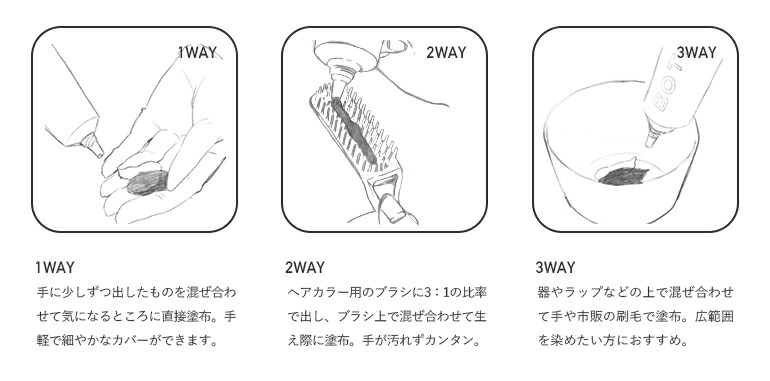 1WAY

2WAY

3WAY

BOT

1WAY
手に少しずつ出したものを混ぜ合わせて気になるところに直接塗布。手軽で細やかなカバーができます。

2WAY
ヘアカラー用のブラシに3：1の比率で出し、ブラシ上で混ぜ合わせて生え際に塗布。手が汚れずカンタン。

3WAY
器やラップなどの上で混ぜ合わせて手や市販の刷毛で塗布。広範囲を染めたい方におすすめ。