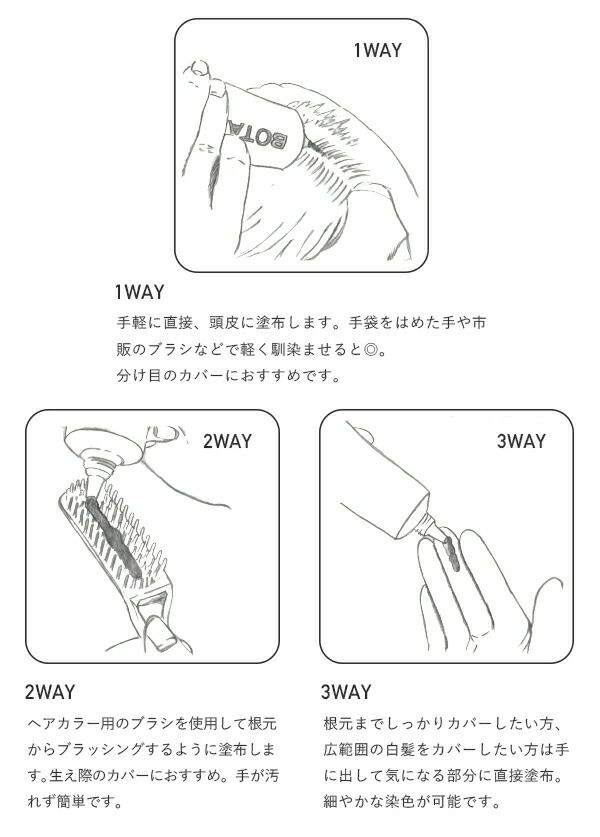 1WAY

BOTA

1WAY

手軽に直接、頭皮に塗布します。手袋をはめた手や市販のブラシなどで軽く馴染ませると◎。
分け目のカバーにおすすめです。

2WAY

3WAY

2WAY

ヘアカラー用のブラシを使用して根元からブラッシングするように塗布します。生え際のカバーにおすすめ。手が汚れず簡単です。

3WAY

根元までしっかりカバーしたい方、広範囲の白髪をカバーしたい方は手に出して気になる部分に直接塗布。細やかな染色が可能です。