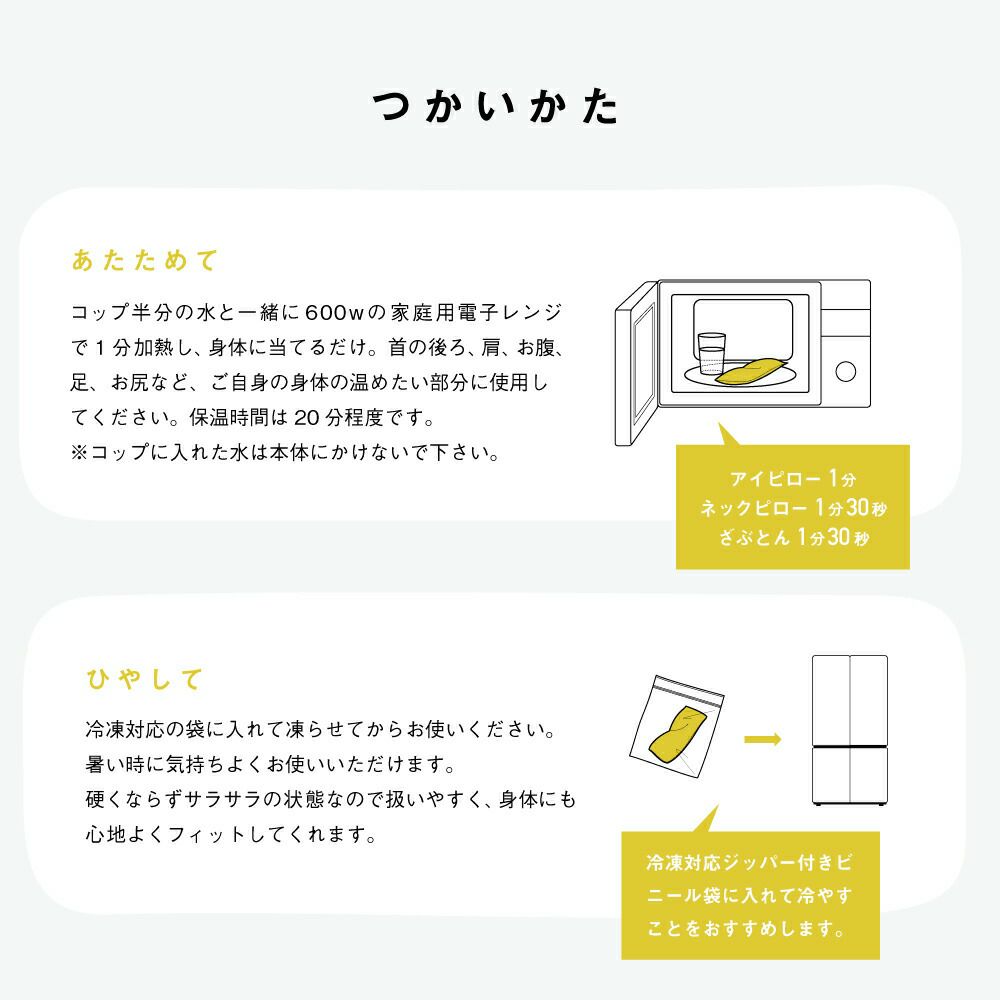 つかいかた

あたためて

コップ半分の水と一緒に600wの家庭用電子レンジで1分加熱し、身体に当てるだけ。首の後ろ、肩、お腹、足、お尻など、ご自身の身体の温めたい部分に使用してください。保温時間は20分程度です。
※コップに入れた水は本体にかけないで下さい。

アイピロー 1分
ネックピロー 1分30秒
ざぶとん 1分30秒

ひやして

冷凍対応の袋に入れて凍らせてからお使いください。
暑い時に気持ちよくお使いいただけます。
硬くならずサラサラの状態なので扱いやすく、身体にも心地よくフィットしてくれます。

冷凍対応ジッパー付きビニール袋に入れて冷やすことをおすすめします。